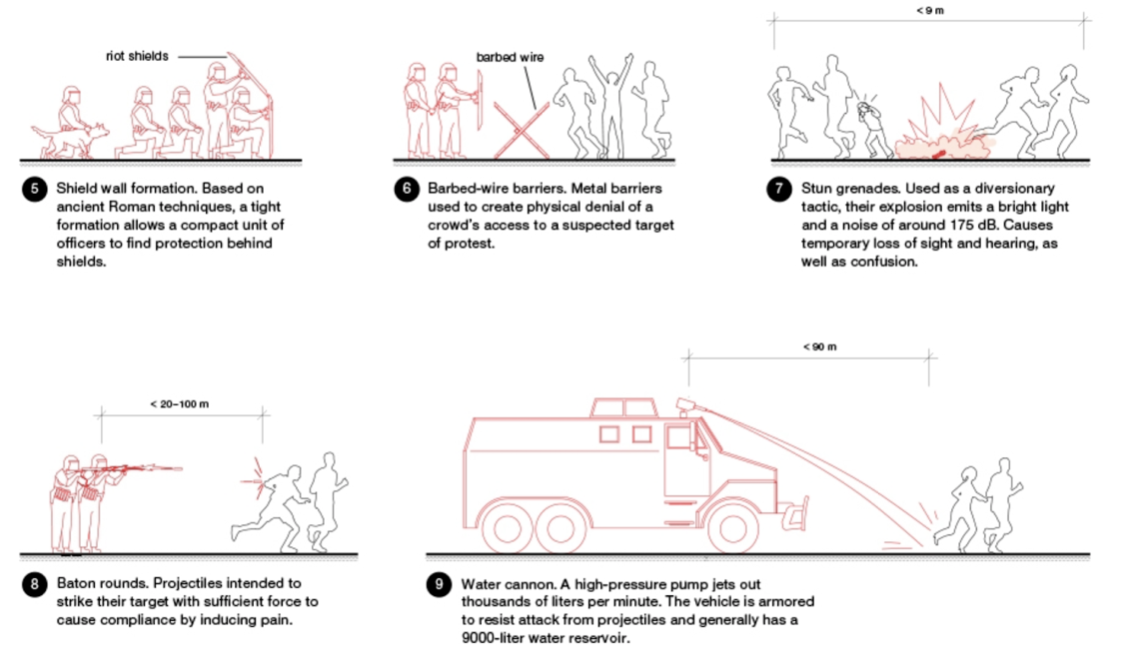 riot shields

5 Shield wall formation. Based on ancient Roman techniques, a tight formation allows a compact unit of officers to find protection behind shields.

barbed wire

6 Barbed-wire barriers. Metal barriers used to create physical denial of a crowd's access to a suspected target of protest.

< 9 m

7 Stun grenades. Used as a diversionary tactic, their explosion emits a bright light and a noise of around 175 dB. Causes temporary loss of sight and hearing, as well as confusion.

< 20–100 m

8 Baton rounds. Projectiles intended to strike their target with sufficient force to cause compliance by inducing pain.

< 90 m

9 Water cannon. A high-pressure pump jets out thousands of liters per minute. The vehicle is armored to resist attack from projectiles and generally has a 9000-liter water reservoir.